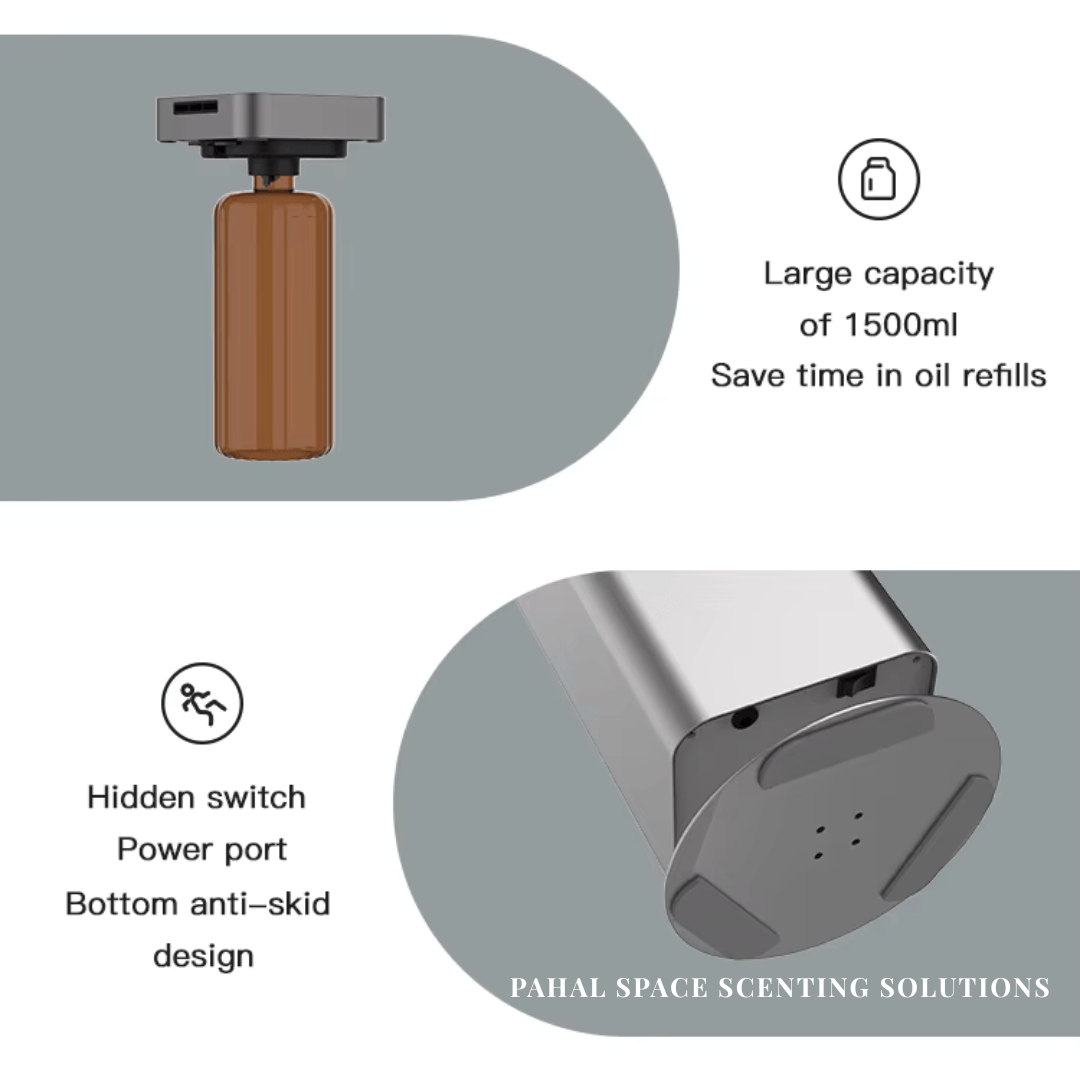 Large capacity
of 1500ml
Save time in oil refills

Hidden switch
Power port
Bottom anti-skid
design

PAHAL SPACE SCENTING SOLUTIONS